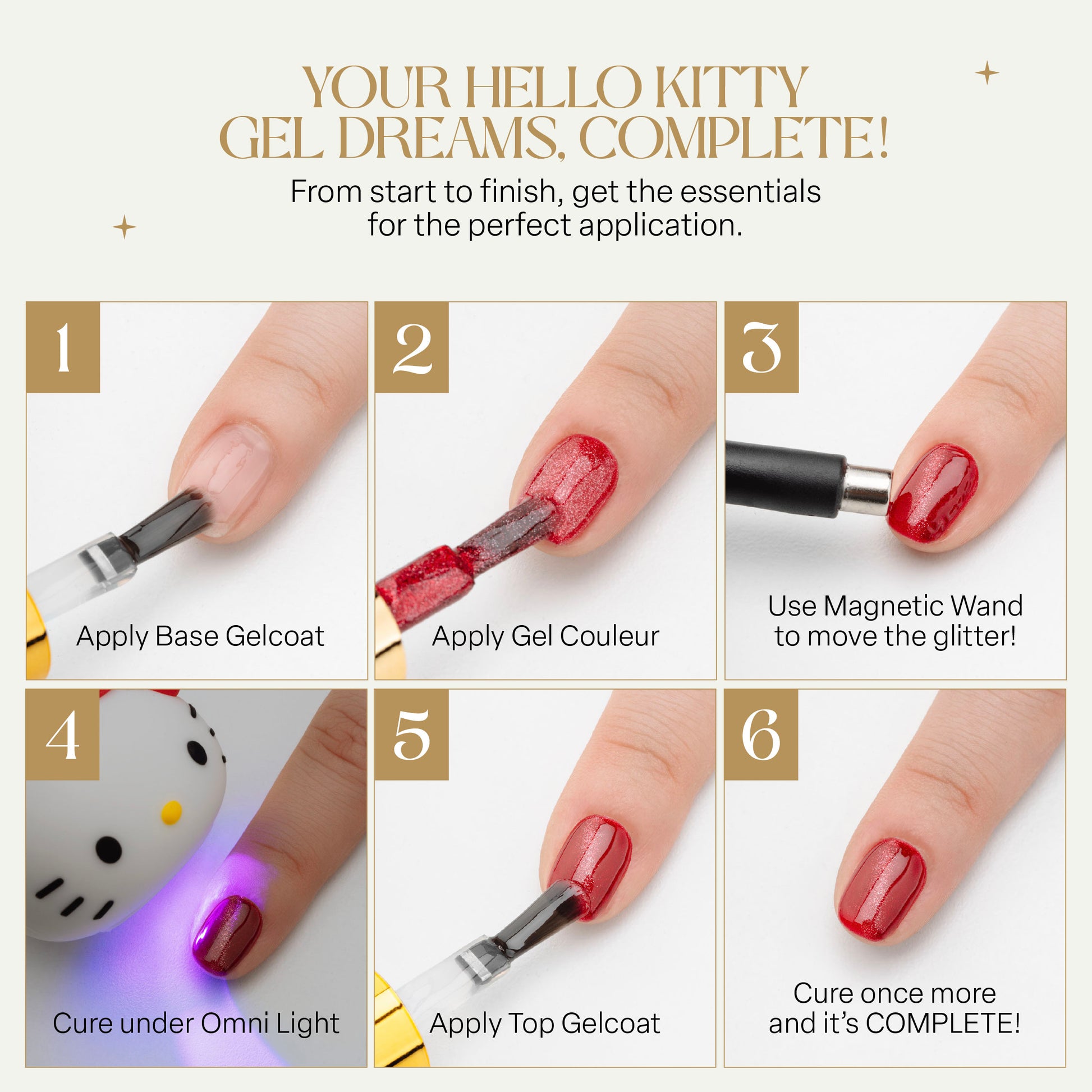 YOUR HELLO KITTY GEL DREAMS, COMPLETE!

From start to finish, get the essentials for the perfect application.

1

Apply Base Gelcoat

2

Apply Gel Couleur

3

Use Magnetic Wand to move the glitter!

4

Cure under Omni Light

5

Apply Top Gelcoat

6

Cure once more and it's COMPLETE!