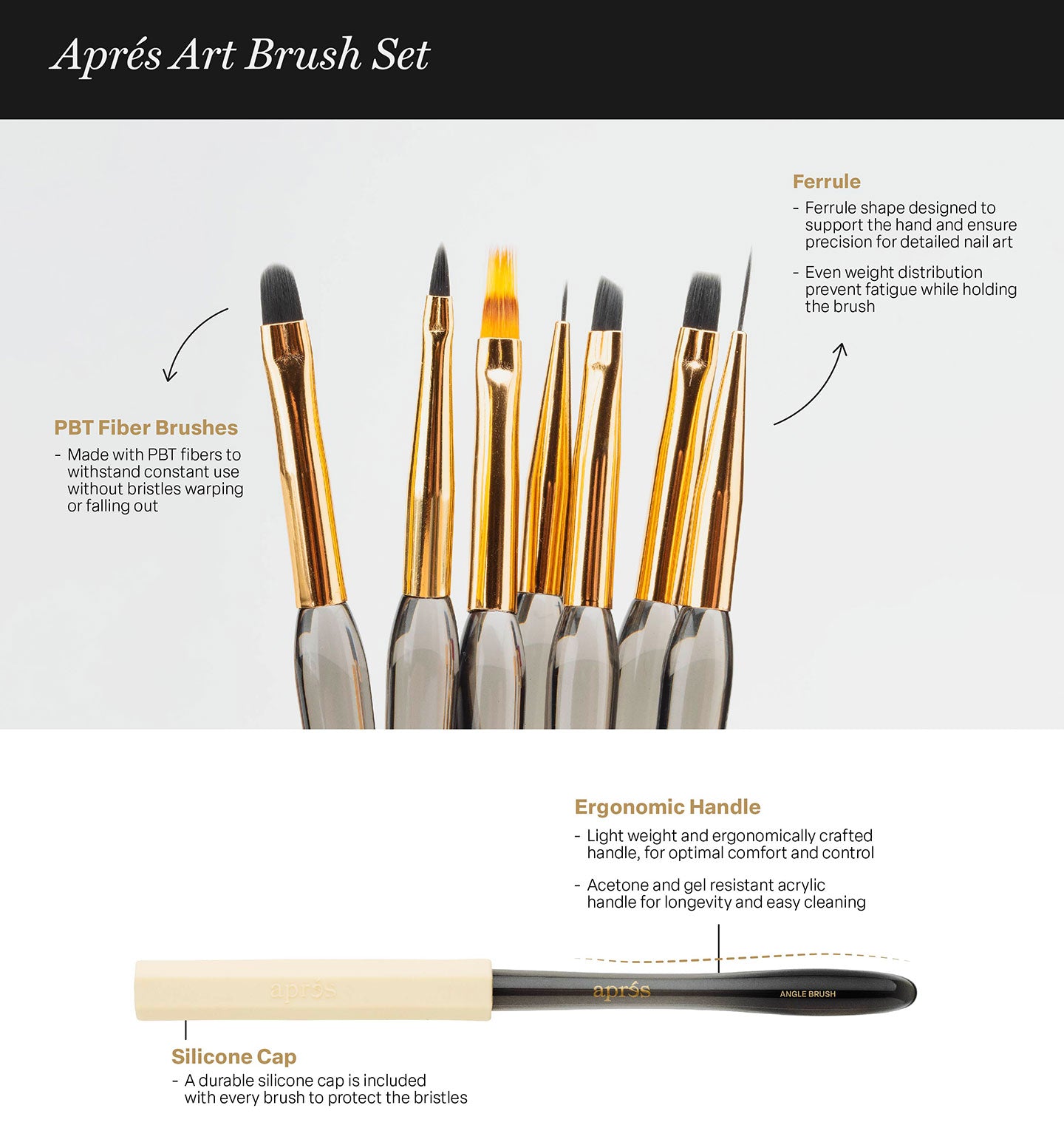 Aprés Art Brush Set

Ferrule
- Ferrule shape designed to support the hand and ensure precision for detailed nail art
- Even weight distribution prevent fatigue while holding the brush

PBT Fiber Brushes
- Made with PBT fibers to withstand constant use without bristles warping or falling out

Ergonomic Handle
- Light weight and ergonomically crafted handle, for optimal comfort and control
- Acetone and gel resistant acrylic handle for longevity and easy cleaning

aprés

aprés

ANGLE BRUSH

Silicone Cap
- A durable silicone cap is included with every brush to protect the bristles