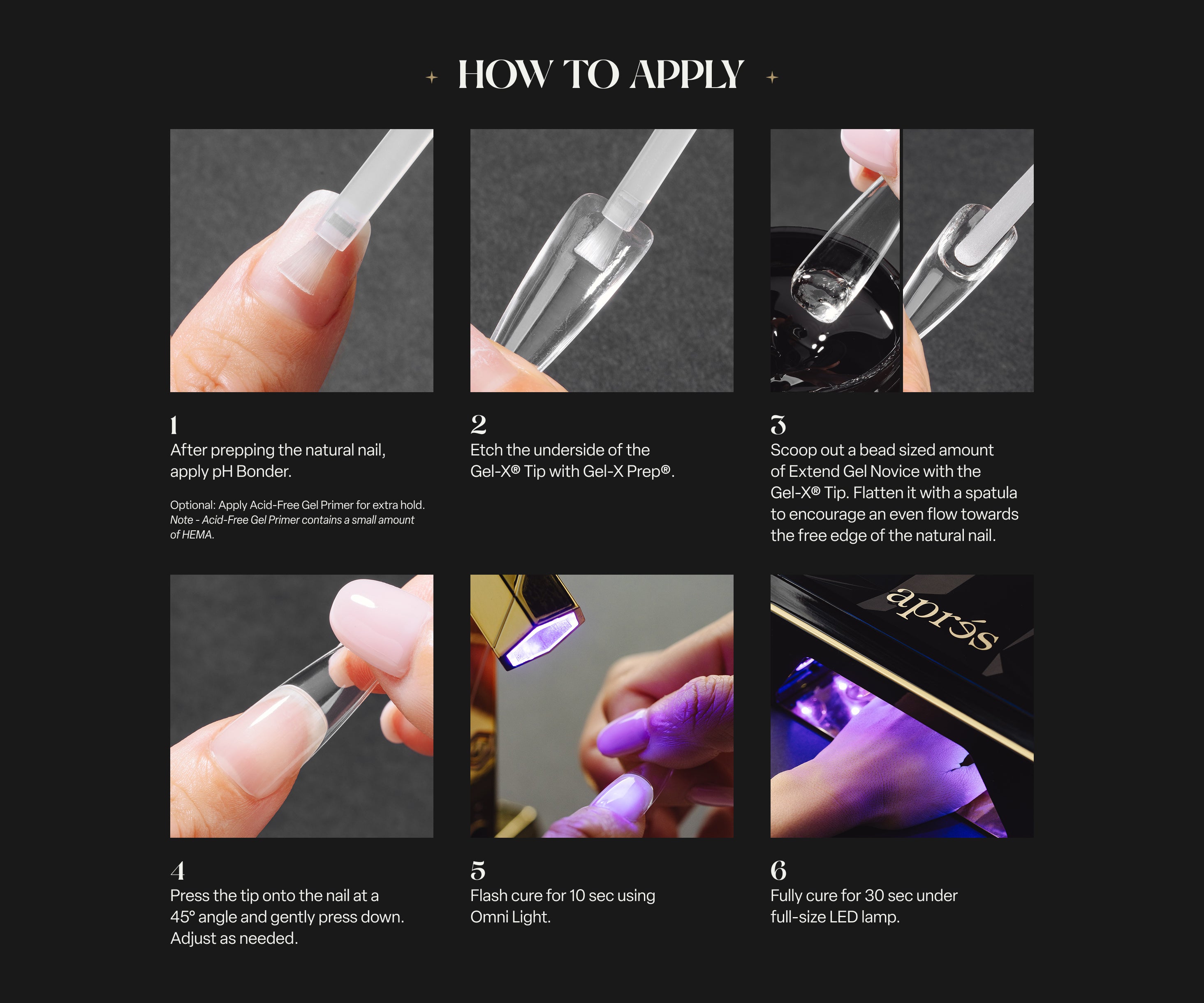 HOW TO APPLY

1
After prepping the natural nail, apply pH Bonder.

Optional: Apply Acid-Free Gel Primer for extra hold.
Note - Acid-Free Gel Primer contains a small amount of HEMA.

2
Etch the underside of the Gel-X® Tip with Gel-X Prep®.

3
Scoop out a bead sized amount of Extend Gel Novice with the Gel-X® Tip. Flatten it with a spatula to encourage an even flow towards the free edge of the natural nail.

4
Press the tip onto the nail at a 45° angle and gently press down. Adjust as needed.

5
Flash cure for 10 sec using Omni Light.

aprés

6
Fully cure for 30 sec under full-size LED lamp.