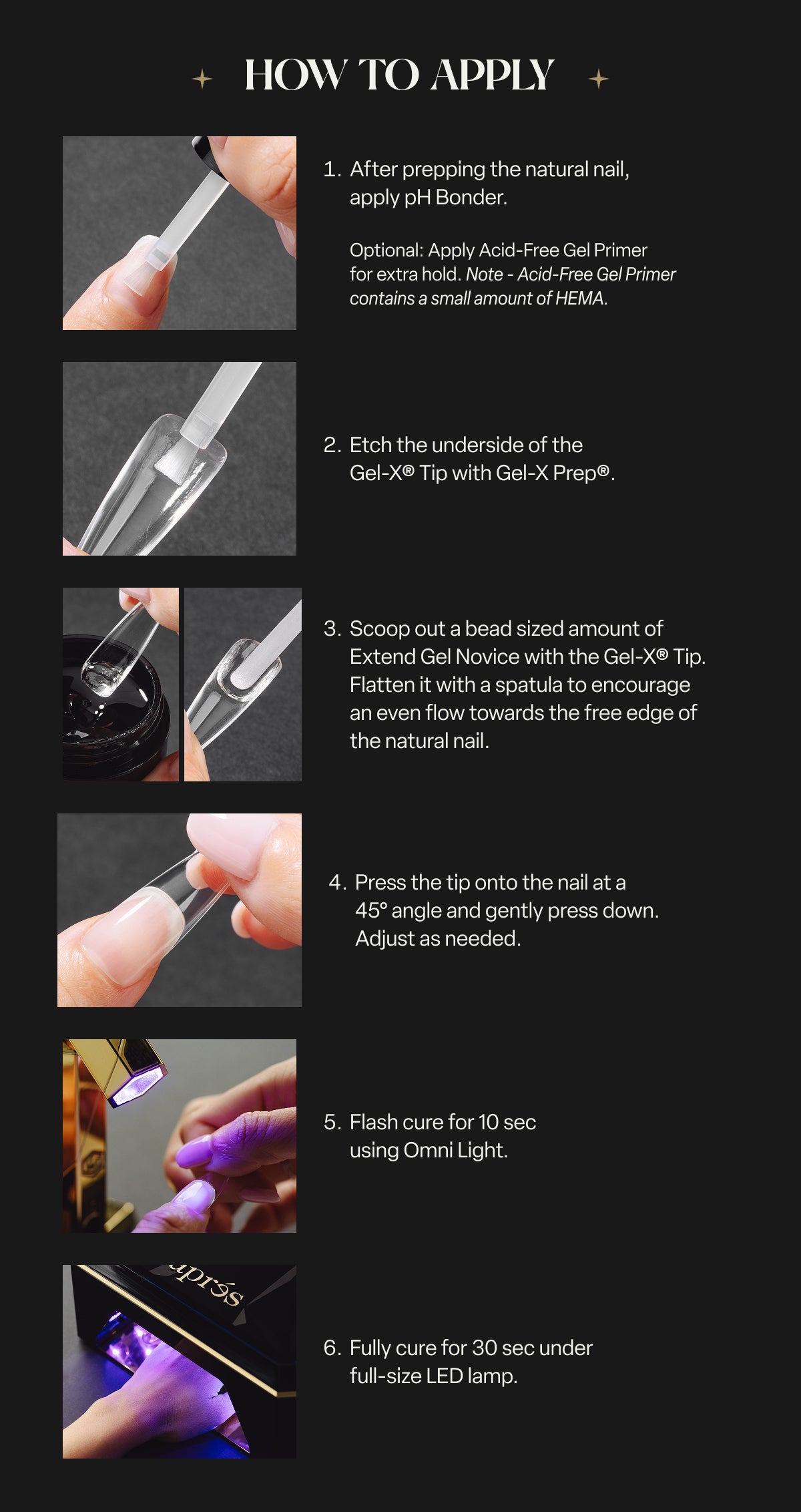 HOW TO APPLY

1. After prepping the natural nail, apply pH Bonder.

Optional: Apply Acid-Free Gel Primer for extra hold. Note - Acid-Free Gel Primer contains a small amount of HEMA.

2. Etch the underside of the Gel-X® Tip with Gel-X Prep®.

3. Scoop out a bead sized amount of Extend Gel Novice with the Gel-X® Tip. Flatten it with a spatula to encourage an even flow towards the free edge of the natural nail.

4. Press the tip onto the nail at a 45° angle and gently press down. Adjust as needed.

5. Flash cure for 10 sec using Omni Light.

aprés

6. Fully cure for 30 sec under full-size LED lamp.